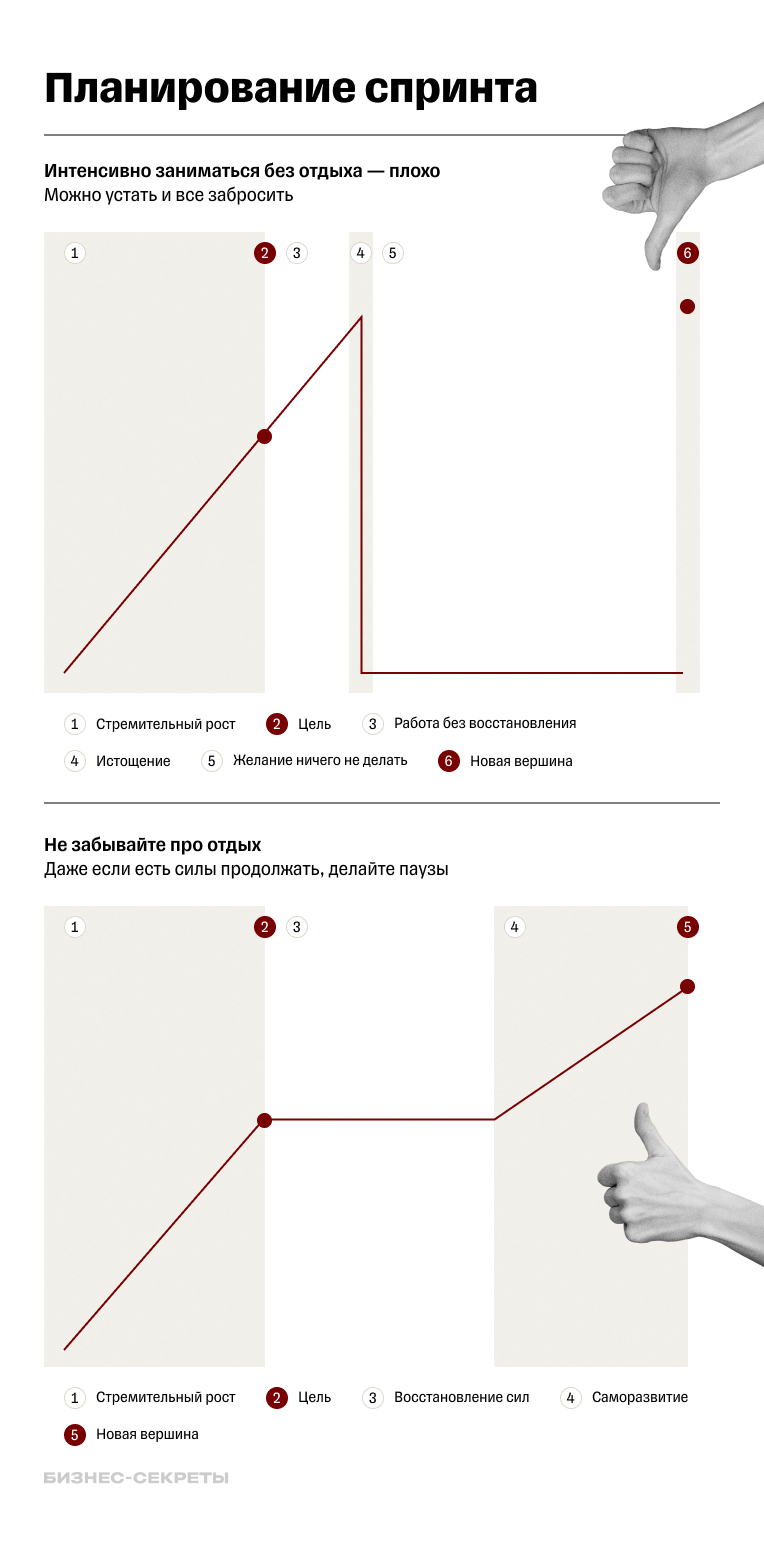 Планирование спринта

Интенсивно заниматься без отдыха — плохо
Можно устать и все забросить

1 2 3 4 5 6

1 Стремительный рост 2 Цель 3 Работа без восстановления
4 Истощение 5 Желание ничего не делать 6 Новая вершина

Не забывайте про отдых
Даже если есть силы продолжать, делайте паузы

1 2 3 4 5

1 Стремительный рост 2 Цель 3 Восстановление сил 4 Саморазвитие
5 Новая вершина

БИЗНЕС-СЕКРЕТЫ